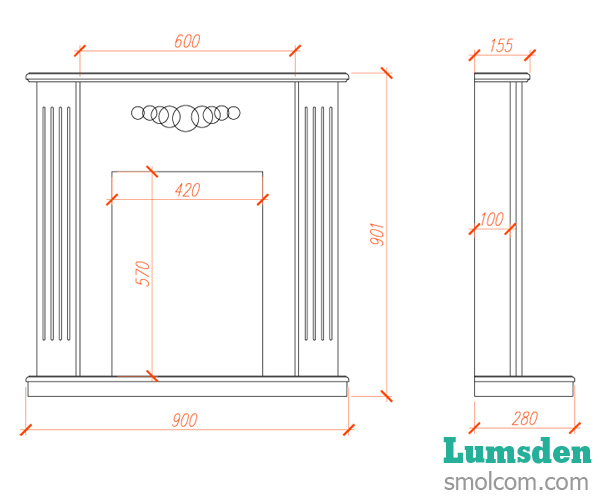 600

420

570

901

900

155

100

280

Lumsden
smolcom.com